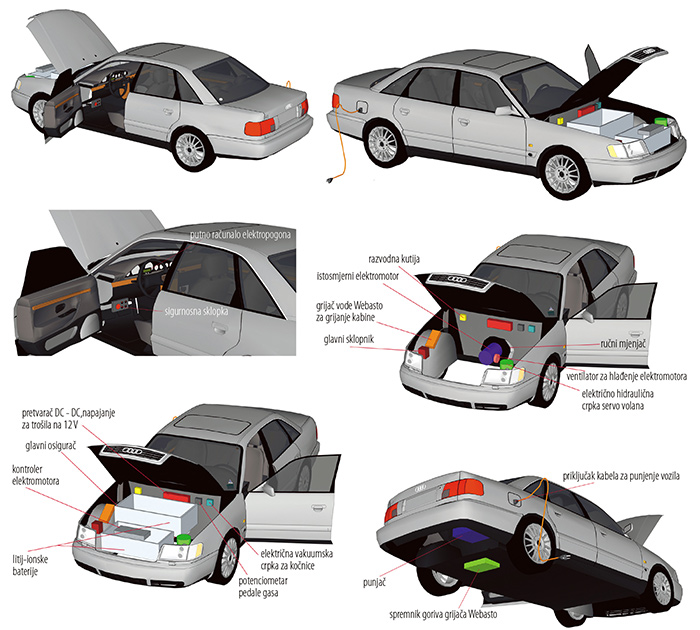 putno računalo elektropogona

sigurnosna sklopka

razvodna kutija

istosmjerni elektromotor

grijač vode Webasto za grijanje kabine

glavni sklopnik

ručni mjenjač

ventilator za hlađenje elektromotora

električno hidraulična crpka servo volana

pretvarač DC - DC,napajanje za trošila na 12 V

glavni osigurač

kontroler elektromotora

litij-ionske baterije

električna vakuumska crpka za kočnice

potenciometar pedale gasa

priključak kabela za punjenje vozila

punjač

spremnik goriva grijača Webasto